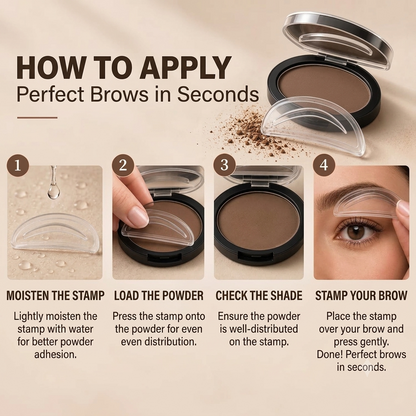 HOW TO APPLY
Perfect Brows in Seconds

1
MOISTEN THE STAMP
Lightly moisten the stamp with water for better powder adhesion.

2
LOAD THE POWDER
Press the stamp onto the powder for even even distribution.

3
CHECK THE SHADE
Ensure the powder is well-distributed on the stamp.

4
STAMP YOUR BROW
Place the stamp over your brow and press gently. Done! Perfect brows in seconds.